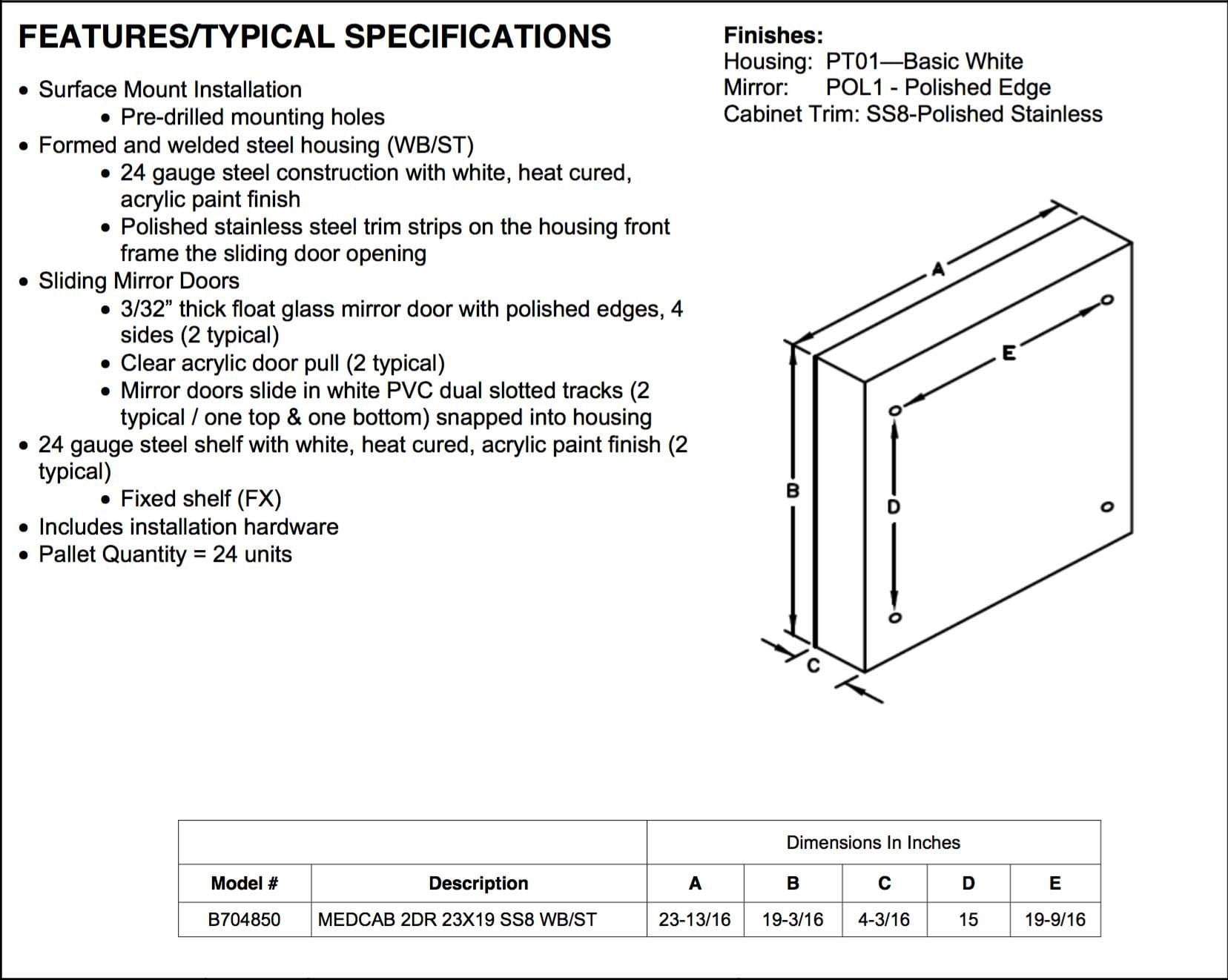 FEATURES/TYPICAL SPECIFICATIONS

• Surface Mount Installation
  • Pre-drilled mounting holes
• Formed and welded steel housing (WB/ST)
  • 24 gauge steel construction with white, heat cured, acrylic paint finish
  • Polished stainless steel trim strips on the housing front frame the sliding door opening
• Sliding Mirror Doors
  • 3/32” thick float glass mirror door with polished edges, 4 sides (2 typical)
  • Clear acrylic door pull (2 typical)
  • Mirror doors slide in white PVC dual slotted tracks (2 typical / one top & one bottom) snapped into housing
• 24 gauge steel shelf with white, heat cured, acrylic paint finish (2 typical)
  • Fixed shelf (FX)
• Includes installation hardware
• Pallet Quantity = 24 units

Finishes:
Housing: PT01—Basic White
Mirror: POL1 - Polished Edge
Cabinet Trim: SS8-Polished Stainless

A
E
B
D
C

| | | Dimensions In Inches | | | | |
|---|---|---|---|---|---|---|
| Model # | Description | A | B | C | D | E |
| B704850 | MEDCAB 2DR 23X19 SS8 WB/ST | 23-13/16 | 19-3/16 | 4-3/16 | 15 | 19-9/16 |