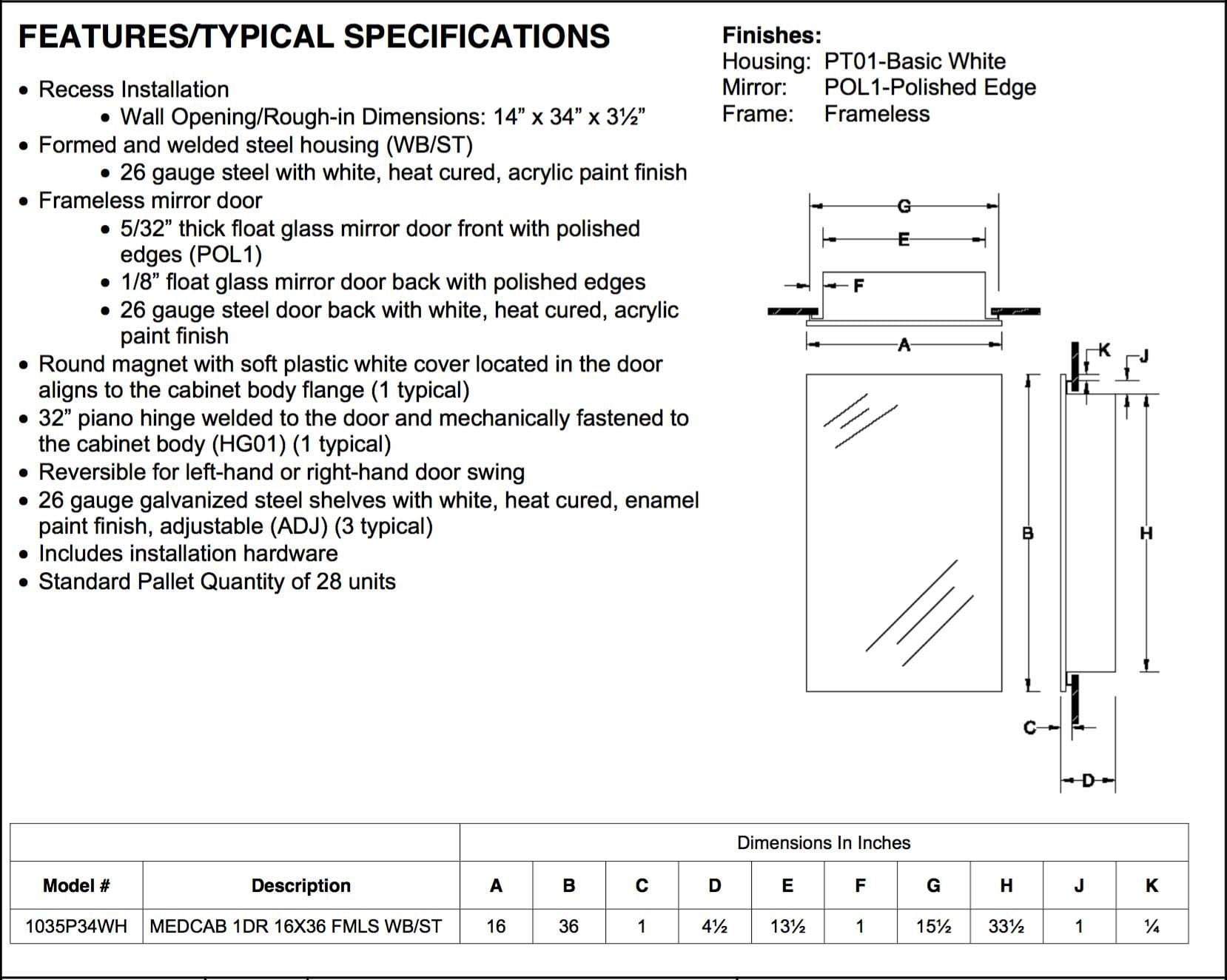 FEATURES/TYPICAL SPECIFICATIONS

• Recess Installation
 • Wall Opening/Rough-in Dimensions: 14” x 34” x 3½”
• Formed and welded steel housing (WB/ST)
 • 26 gauge steel with white, heat cured, acrylic paint finish
• Frameless mirror door
 • 5/32” thick float glass mirror door front with polished edges (POL1)
 • 1/8” float glass mirror door back with polished edges
 • 26 gauge steel door back with white, heat cured, acrylic paint finish
• Round magnet with soft plastic white cover located in the door aligns to the cabinet body flange (1 typical)
• 32” piano hinge welded to the door and mechanically fastened to the cabinet body (HG01) (1 typical)
• Reversible for left-hand or right-hand door swing
• 26 gauge galvanized steel shelves with white, heat cured, enamel paint finish, adjustable (ADJ) (3 typical)
• Includes installation hardware
• Standard Pallet Quantity of 28 units

Finishes:
Housing: PT01-Basic White
Mirror: POL1-Polished Edge
Frame: Frameless

G
E
F
A
K
J
B
H
C
D

| | | Dimensions In Inches | | | | | | | | | |
|---|---|---|---|---|---|---|---|---|---|---|---|
| Model # | Description | A | B | C | D | E | F | G | H | J | K |
| 1035P34WH | MEDCAB 1DR 16X36 FMLS WB/ST | 16 | 36 | 1 | 4½ | 13½ | 1 | 15½ | 33½ | 1 | ¼ |