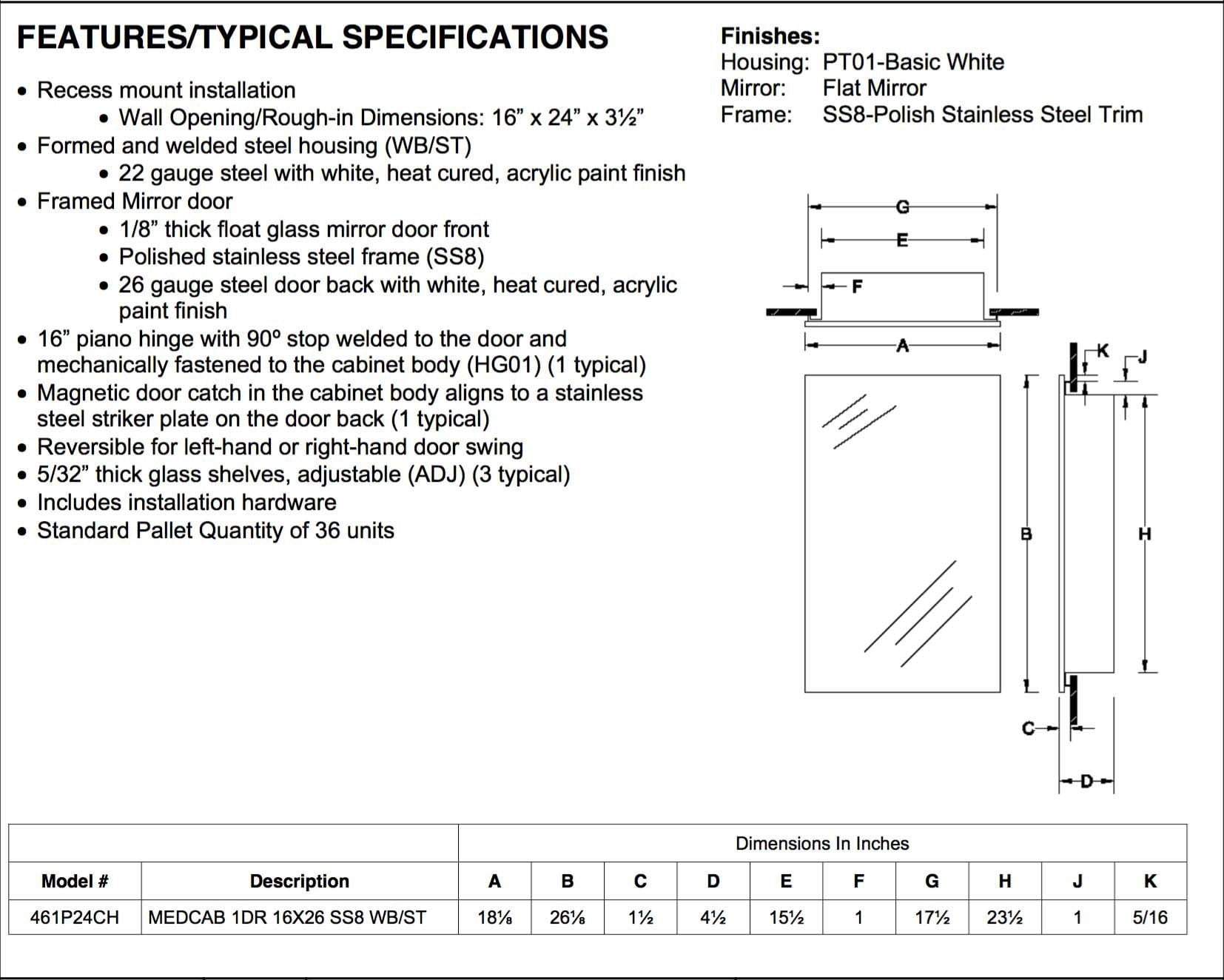 FEATURES/TYPICAL SPECIFICATIONS

• Recess mount installation
• Wall Opening/Rough-in Dimensions: 16” x 24” x 3½”
• Formed and welded steel housing (WB/ST)
• 22 gauge steel with white, heat cured, acrylic paint finish
• Framed Mirror door
• 1/8” thick float glass mirror door front
• Polished stainless steel frame (SS8)
• 26 gauge steel door back with white, heat cured, acrylic paint finish
• 16” piano hinge with 90º stop welded to the door and mechanically fastened to the cabinet body (HG01) (1 typical)
• Magnetic door catch in the cabinet body aligns to a stainless steel striker plate on the door back (1 typical)
• Reversible for left-hand or right-hand door swing
• 5/32” thick glass shelves, adjustable (ADJ) (3 typical)
• Includes installation hardware
• Standard Pallet Quantity of 36 units

Finishes:
Housing: PT01-Basic White
Mirror: Flat Mirror
Frame: SS8-Polish Stainless Steel Trim

G
E
F
A
K
J
B
H
C
D

| | | Dimensions In Inches | | | | | | | | | |
|---|---|---|---|---|---|---|---|---|---|---|---|
| Model # | Description | A | B | C | D | E | F | G | H | J | K |
| 461P24CH | MEDCAB 1DR 16X26 SS8 WB/ST | 18⅛ | 26⅛ | 1½ | 4½ | 15½ | 1 | 17½ | 23½ | 1 | 5/16 |