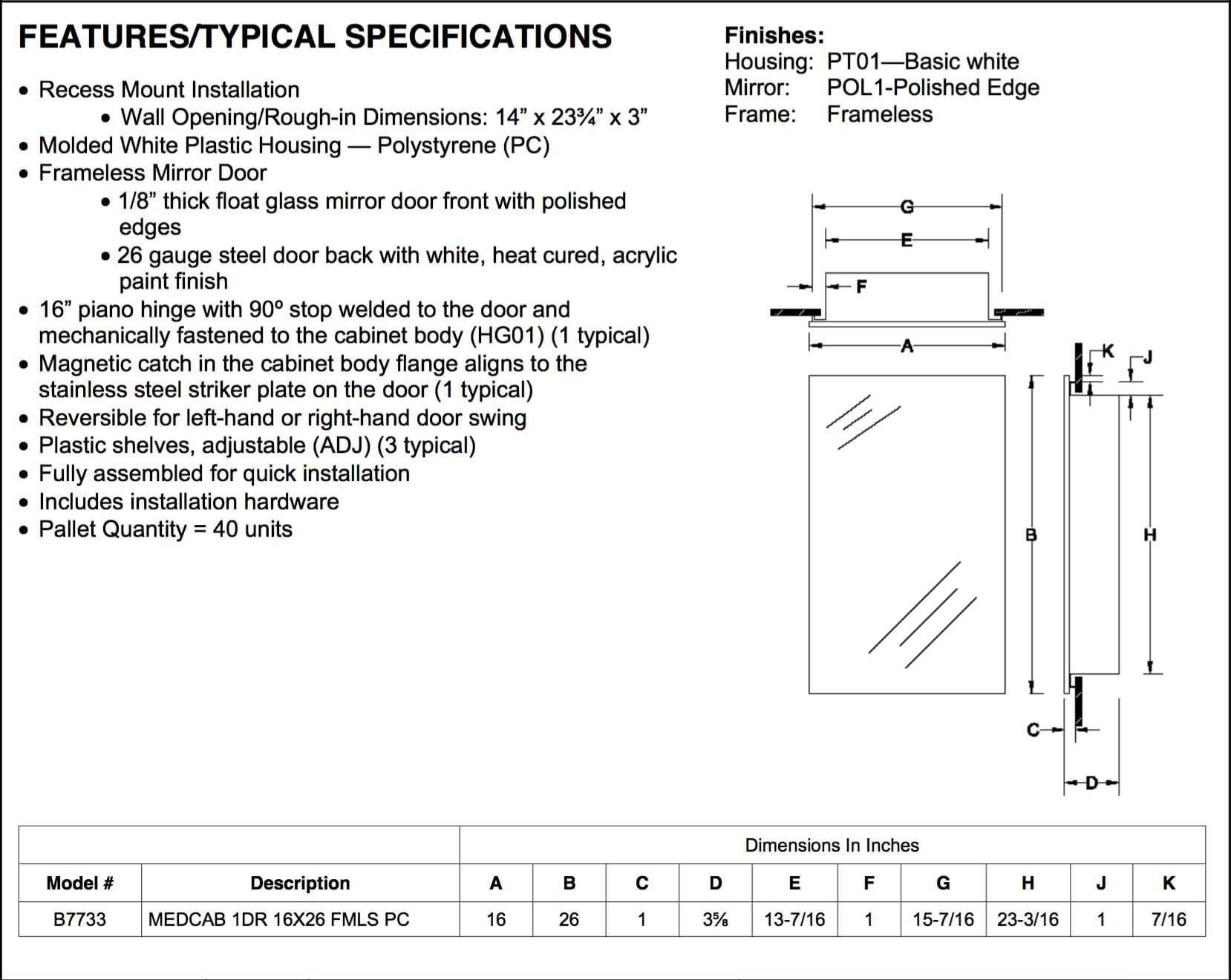 FEATURES/TYPICAL SPECIFICATIONS

• Recess Mount Installation
• Wall Opening/Rough-in Dimensions: 14” x 23¾” x 3”
• Molded White Plastic Housing — Polystyrene (PC)
• Frameless Mirror Door
• 1/8” thick float glass mirror door front with polished edges
• 26 gauge steel door back with white, heat cured, acrylic paint finish
• 16” piano hinge with 90º stop welded to the door and mechanically fastened to the cabinet body (HG01) (1 typical)
• Magnetic catch in the cabinet body flange aligns to the stainless steel striker plate on the door (1 typical)
• Reversible for left-hand or right-hand door swing
• Plastic shelves, adjustable (ADJ) (3 typical)
• Fully assembled for quick installation
• Includes installation hardware
• Pallet Quantity = 40 units

Finishes:
Housing: PT01—Basic white
Mirror: POL1-Polished Edge
Frame: Frameless

G
E
F
A
K
J
B
H
C
D

| | | Dimensions In Inches | | | | | | | | | |
|---|---|---|---|---|---|---|---|---|---|---|---|
| Model # | Description | A | B | C | D | E | F | G | H | J | K |
| B7733 | MEDCAB 1DR 16X26 FMLS PC | 16 | 26 | 1 | 3⅝ | 13-7/16 | 1 | 15-7/16 | 23-3/16 | 1 | 7/16 |