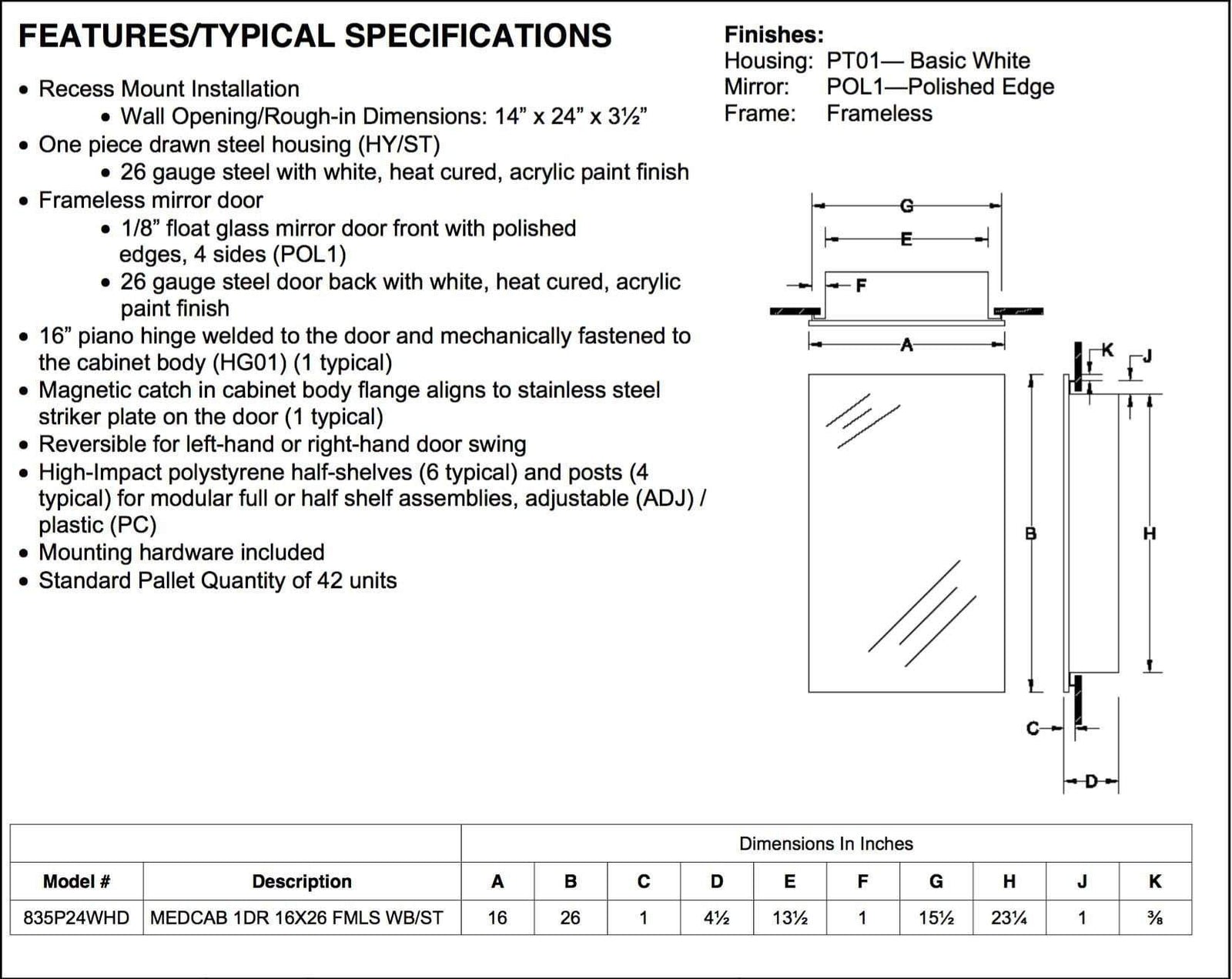 FEATURES/TYPICAL SPECIFICATIONS

• Recess Mount Installation
  • Wall Opening/Rough-in Dimensions: 14” x 24” x 3½”
• One piece drawn steel housing (HY/ST)
  • 26 gauge steel with white, heat cured, acrylic paint finish
• Frameless mirror door
  • 1/8” float glass mirror door front with polished edges, 4 sides (POL1)
  • 26 gauge steel door back with white, heat cured, acrylic paint finish
• 16” piano hinge welded to the door and mechanically fastened to the cabinet body (HG01) (1 typical)
• Magnetic catch in cabinet body flange aligns to stainless steel striker plate on the door (1 typical)
• Reversible for left-hand or right-hand door swing
• High-Impact polystyrene half-shelves (6 typical) and posts (4 typical) for modular full or half shelf assemblies, adjustable (ADJ) / plastic (PC)
• Mounting hardware included
• Standard Pallet Quantity of 42 units

Finishes:
Housing: PT01— Basic White
Mirror: POL1—Polished Edge
Frame: Frameless

G
E
F
A
K
J
B
H
C
D

| | | Dimensions In Inches | | | | | | | | | |
|---|---|---|---|---|---|---|---|---|---|---|---|
| Model # | Description | A | B | C | D | E | F | G | H | J | K |
| 835P24WHD | MEDCAB 1DR 16X26 FMLS WB/ST | 16 | 26 | 1 | 4½ | 13½ | 1 | 15½ | 23¼ | 1 | ⅜ |