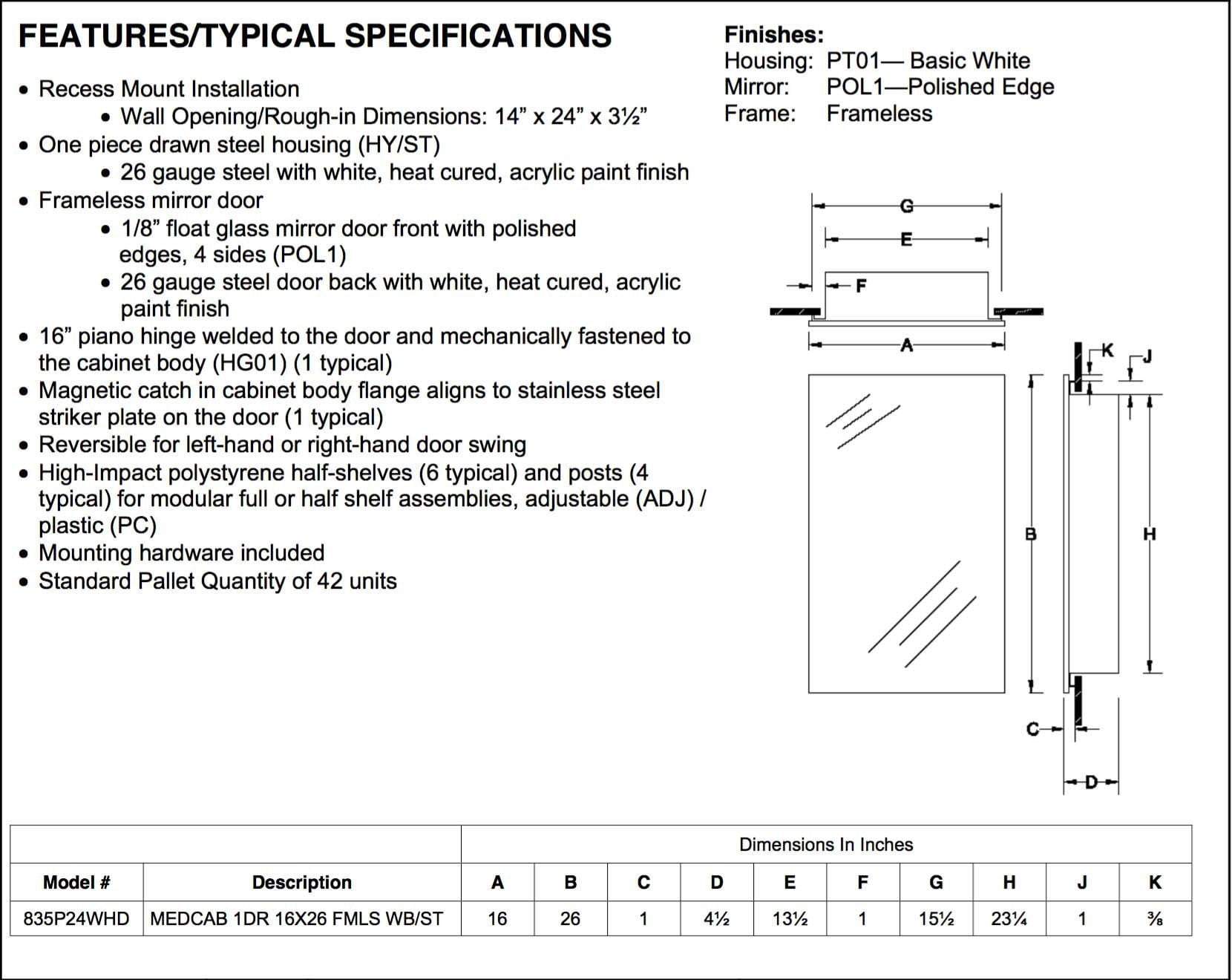 FEATURES/TYPICAL SPECIFICATIONS

• Recess Mount Installation
• Wall Opening/Rough-in Dimensions: 14” x 24” x 3½”
• One piece drawn steel housing (HY/ST)
• 26 gauge steel with white, heat cured, acrylic paint finish
• Frameless mirror door
• 1/8” float glass mirror door front with polished edges, 4 sides (POL1)
• 26 gauge steel door back with white, heat cured, acrylic paint finish
• 16” piano hinge welded to the door and mechanically fastened to the cabinet body (HG01) (1 typical)
• Magnetic catch in cabinet body flange aligns to stainless steel striker plate on the door (1 typical)
• Reversible for left-hand or right-hand door swing
• High-Impact polystyrene half-shelves (6 typical) and posts (4 typical) for modular full or half shelf assemblies, adjustable (ADJ) / plastic (PC)
• Mounting hardware included
• Standard Pallet Quantity of 42 units

Finishes:
Housing: PT01— Basic White
Mirror: POL1—Polished Edge
Frame: Frameless

G
E
F
A
K
J
B
H
C
D

| | | Dimensions In Inches | | | | | | | | | |
|---|---|---|---|---|---|---|---|---|---|---|---|
| Model # | Description | A | B | C | D | E | F | G | H | J | K |
| 835P24WHD | MEDCAB 1DR 16X26 FMLS WB/ST | 16 | 26 | 1 | 4½ | 13½ | 1 | 15½ | 23¼ | 1 | ⅜ |