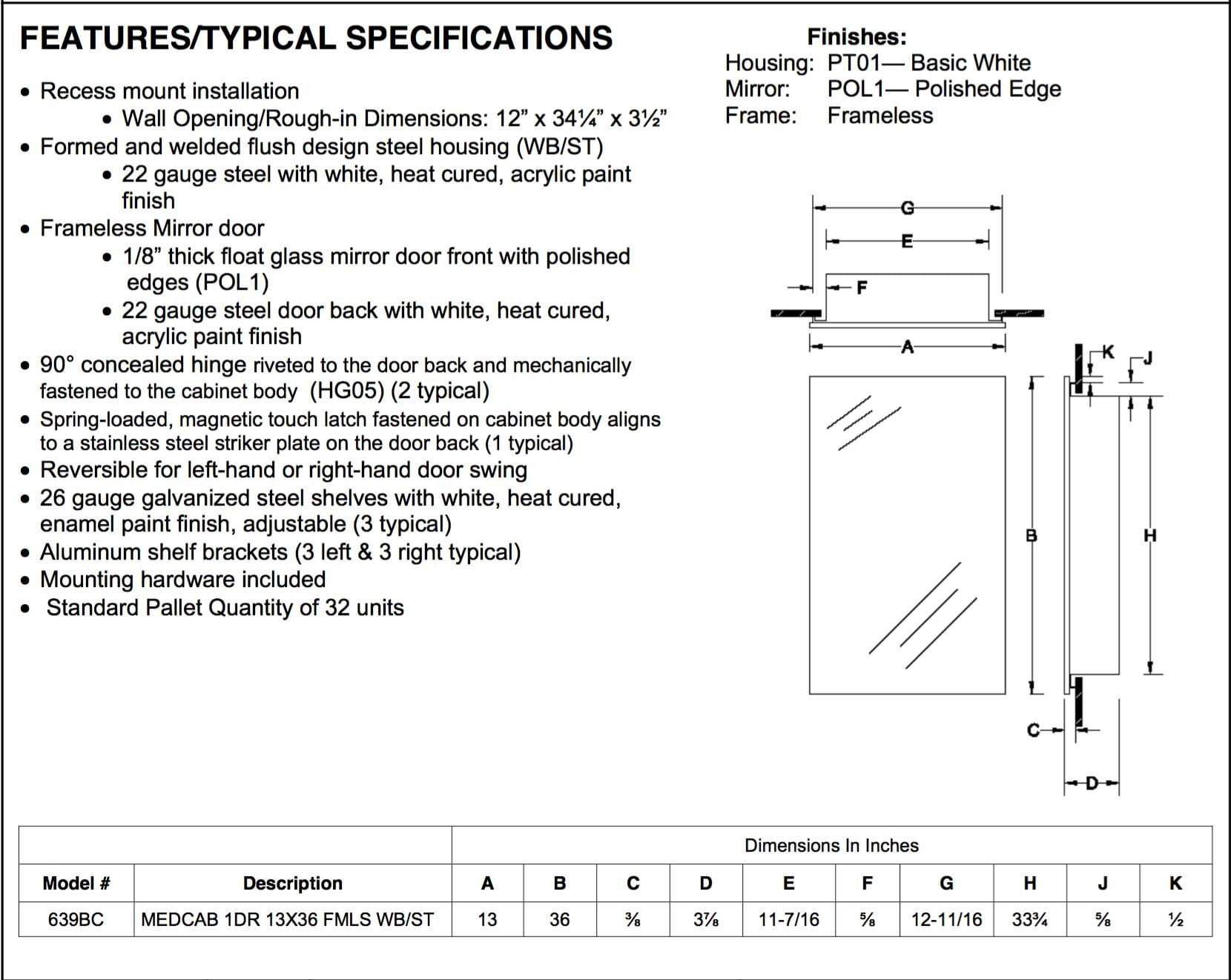 FEATURES/TYPICAL SPECIFICATIONS

• Recess mount installation
  • Wall Opening/Rough-in Dimensions: 12” x 34¼” x 3½”
• Formed and welded flush design steel housing (WB/ST)
  • 22 gauge steel with white, heat cured, acrylic paint finish
• Frameless Mirror door
  • 1/8” thick float glass mirror door front with polished edges (POL1)
  • 22 gauge steel door back with white, heat cured, acrylic paint finish
• 90° concealed hinge riveted to the door back and mechanically fastened to the cabinet body (HG05) (2 typical)
• Spring-loaded, magnetic touch latch fastened on cabinet body aligns to a stainless steel striker plate on the door back (1 typical)
• Reversible for left-hand or right-hand door swing
• 26 gauge galvanized steel shelves with white, heat cured, enamel paint finish, adjustable (3 typical)
• Aluminum shelf brackets (3 left & 3 right typical)
• Mounting hardware included
• Standard Pallet Quantity of 32 units

Finishes:
Housing: PT01— Basic White
Mirror: POL1— Polished Edge
Frame: Frameless

G
E
F
A
K
J
B
H
C
D

| | | Dimensions In Inches | | | | | | | | | |
|---|---|---|---|---|---|---|---|---|---|---|---|
| Model # | Description | A | B | C | D | E | F | G | H | J | K |
| 639BC | MEDCAB 1DR 13X36 FMLS WB/ST | 13 | 36 | ⅜ | 3⅞ | 11-7/16 | ⅝ | 12-11/16 | 33¾ | ⅝ | ½ |