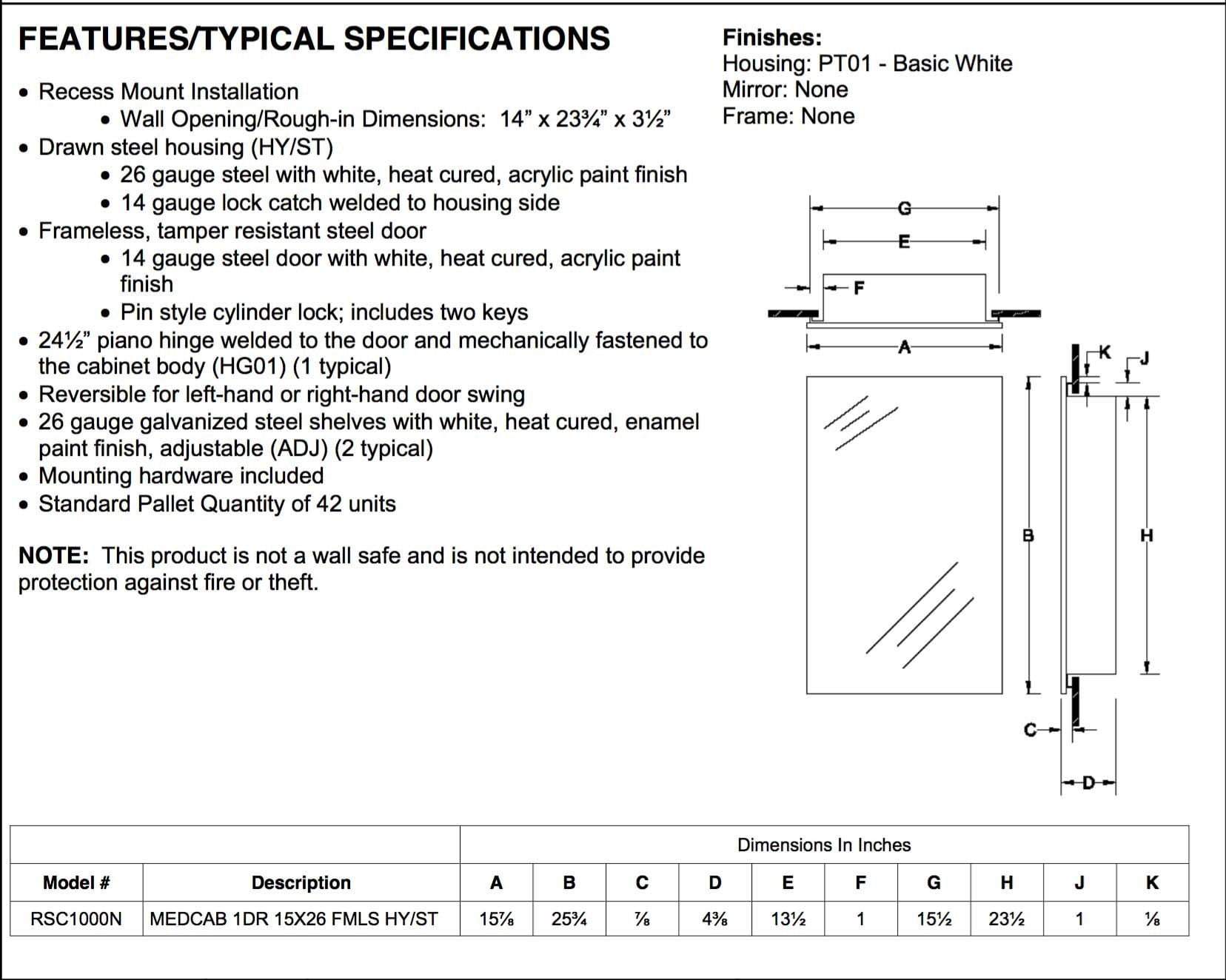 FEATURES/TYPICAL SPECIFICATIONS

• Recess Mount Installation
  • Wall Opening/Rough-in Dimensions: 14” x 23¾” x 3½”
• Drawn steel housing (HY/ST)
  • 26 gauge steel with white, heat cured, acrylic paint finish
  • 14 gauge lock catch welded to housing side
• Frameless, tamper resistant steel door
  • 14 gauge steel door with white, heat cured, acrylic paint finish
  • Pin style cylinder lock; includes two keys
• 24½” piano hinge welded to the door and mechanically fastened to the cabinet body (HG01) (1 typical)
• Reversible for left-hand or right-hand door swing
• 26 gauge galvanized steel shelves with white, heat cured, enamel paint finish, adjustable (ADJ) (2 typical)
• Mounting hardware included
• Standard Pallet Quantity of 42 units

NOTE: This product is not a wall safe and is not intended to provide protection against fire or theft.

Finishes:
Housing: PT01 - Basic White
Mirror: None
Frame: None

G
E
F
A
K
J
B
H
C
D

| | | Dimensions In Inches | | | | | | | | | |
|---|---|---|---|---|---|---|---|---|---|---|---|
| Model # | Description | A | B | C | D | E | F | G | H | J | K |
| RSC1000N | MEDCAB 1DR 15X26 FMLS HY/ST | 15⅞ | 25¾ | ⅞ | 4⅜ | 13½ | 1 | 15½ | 23½ | 1 | ⅛ |